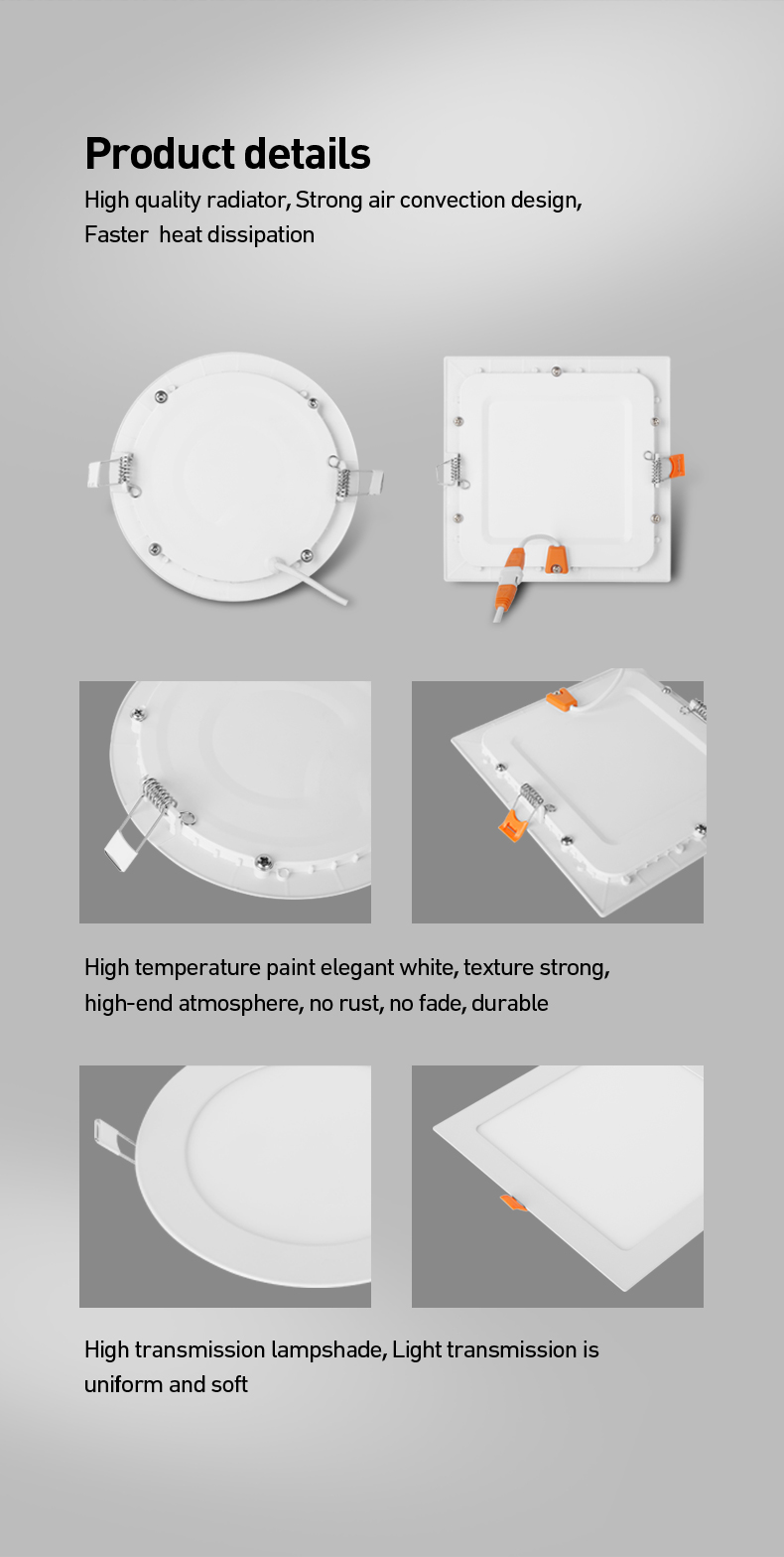 Product details
High quality radiator, Strong air convection design, Faster  heat dissipation

High temperature paint elegant white, texture strong, high-end atmosphere, no rust, no fade, durable

High transmission lampshade, Light transmission is uniform and soft